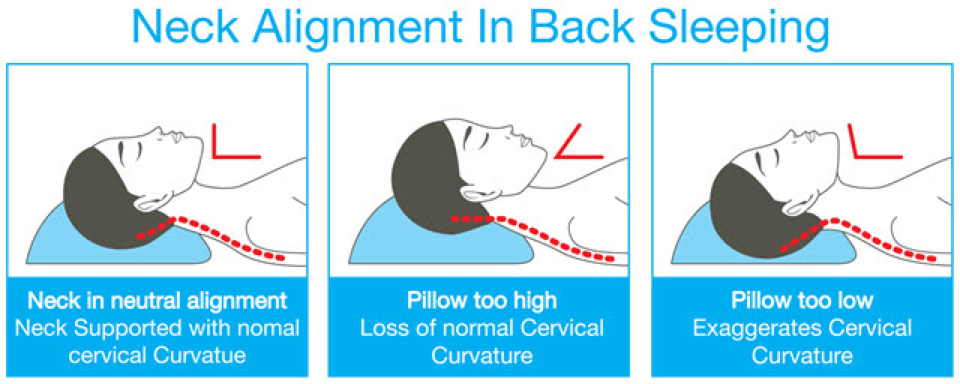 Neck Alignment In Back Sleeping

Neck in neutral alignment
Neck Supported with nomal cervical Curvatue

Pillow too high
Loss of normal Cervical Curvature

Pillow too low
Exaggerates Cervical Curvature